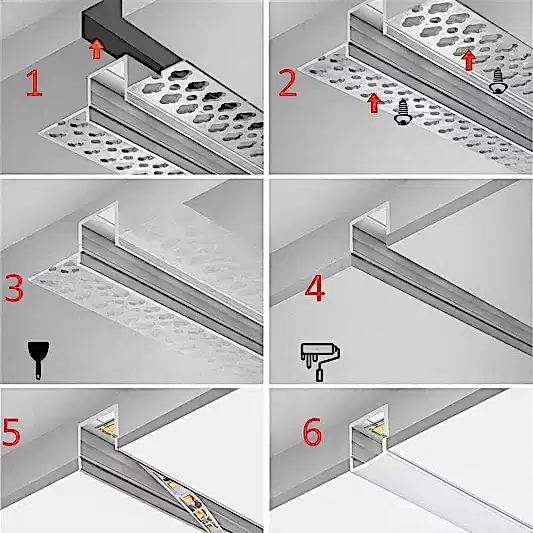 1

2

3

4

5

6